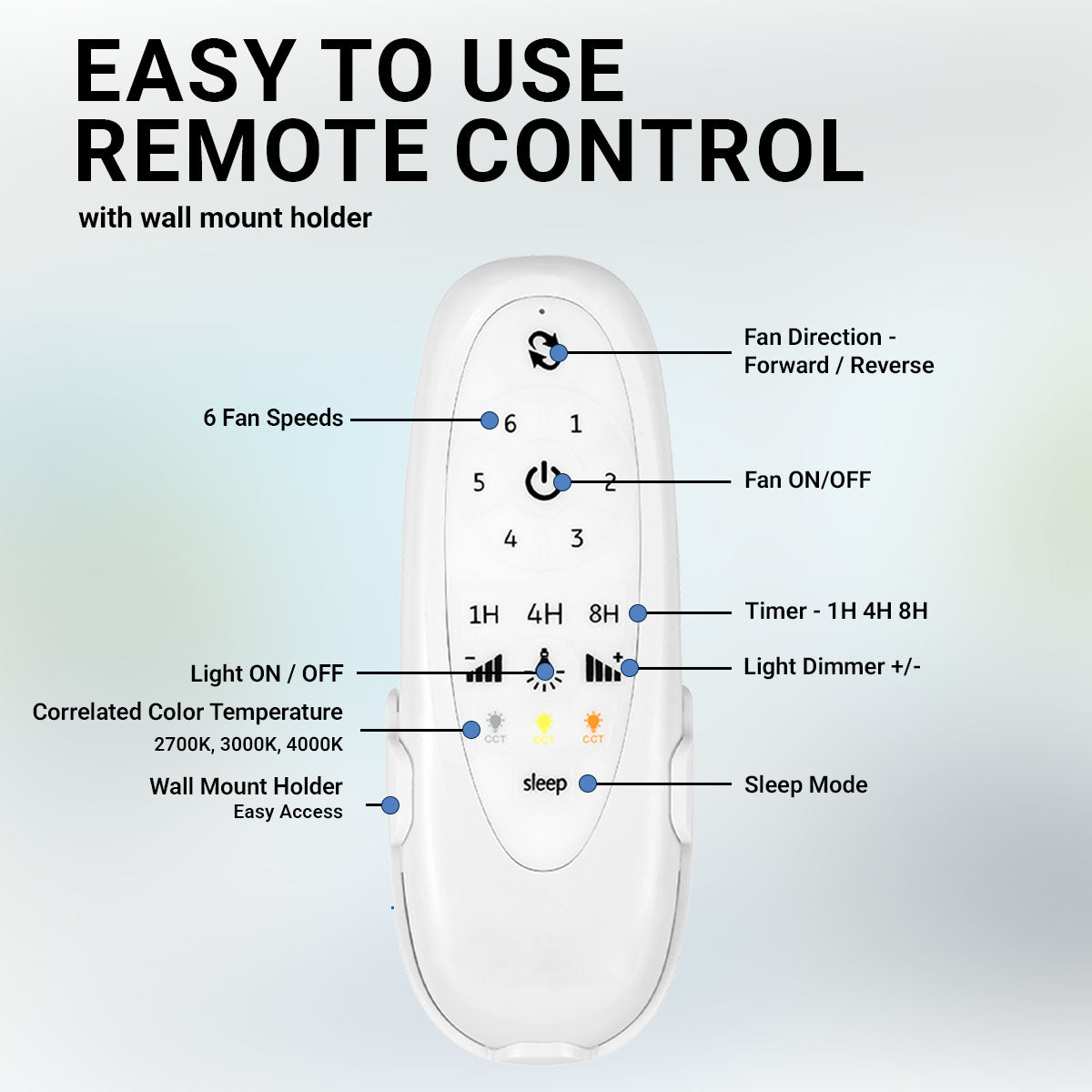 EASY TO USE
REMOTE CONTROL

with wall mount holder

Fan Direction - Forward / Reverse

6 Fan Speeds

6 1
5 2
4 3

Fan ON/OFF

1H 4H 8H

Timer - 1H 4H 8H

Light ON / OFF

Light Dimmer +/-

Correlated Color Temperature
2700K, 3000K, 4000K

CCT CCT CCT

Wall Mount Holder
Easy Access

sleep

Sleep Mode